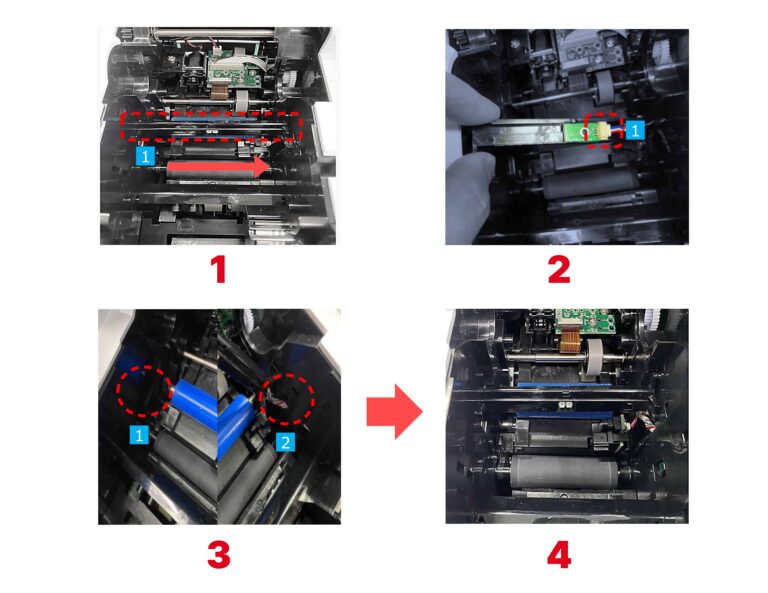 1

1

1

2

1

2

3

4